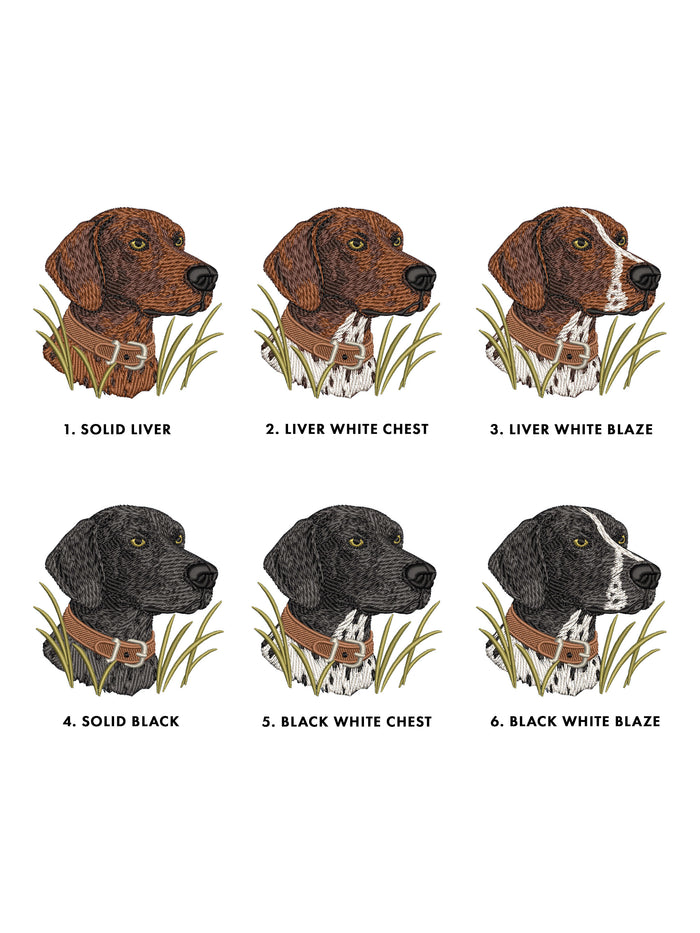 1. SOLID LIVER

2. LIVER WHITE CHEST

3. LIVER WHITE BLAZE

4. SOLID BLACK

5. BLACK WHITE CHEST

6. BLACK WHITE BLAZE